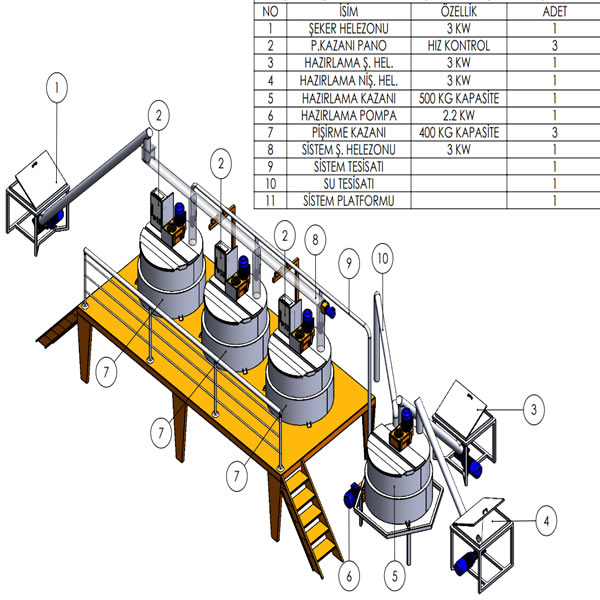 | NO | İSİM | ÖZELLİK | ADET |
|---|---|---|---|
| 1 | ŞEKER HELEZONU | 3 KW | 1 |
| 2 | P.KAZANI PANO | HIZ KONTROL | 3 |
| 3 | HAZIRLAMA Ş. HEL. | 3 KW | 1 |
| 4 | HAZIRLAMA NİŞ. HEL. | 3 KW | 1 |
| 5 | HAZIRLAMA KAZANI | 500 KG KAPASİTE | 1 |
| 6 | HAZIRLAMA POMPA | 2.2 KW | 1 |
| 7 | PİŞİRME KAZANI | 400 KG KAPASİTE | 3 |
| 8 | SİSTEM Ş. HELEZONU | 3 KW | 1 |
| 9 | SİSTEM TESİSATI | | 1 |
| 10 | SU TESİSATI | | 1 |
| 11 | SİSTEM PLATFORMU | | 1 |

1
2
2
2
8
9
10
7
7
7
3
4
6
5